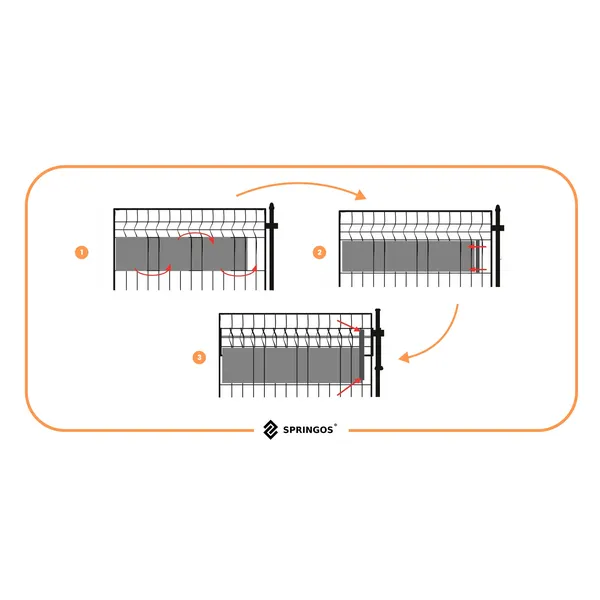 1

2

3

SPRINGOS®