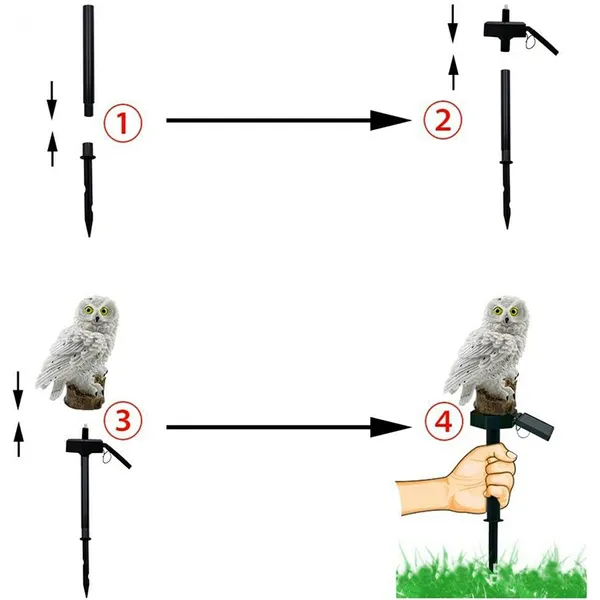 1
2
3
4