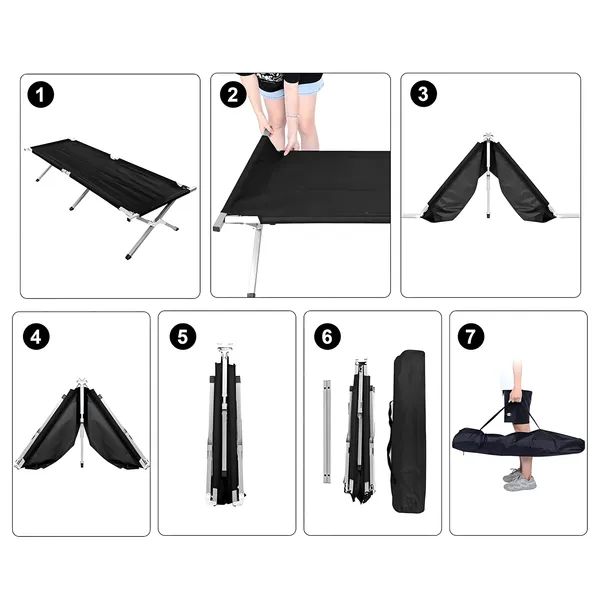 1

2

3

4

5

6

7