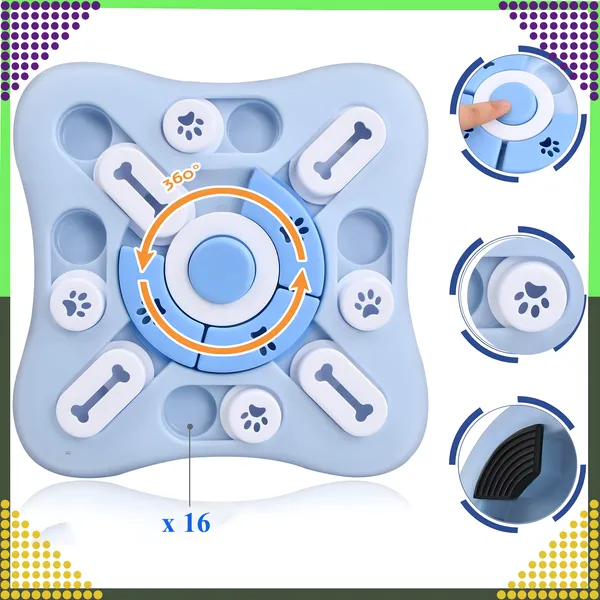 360°

x 16