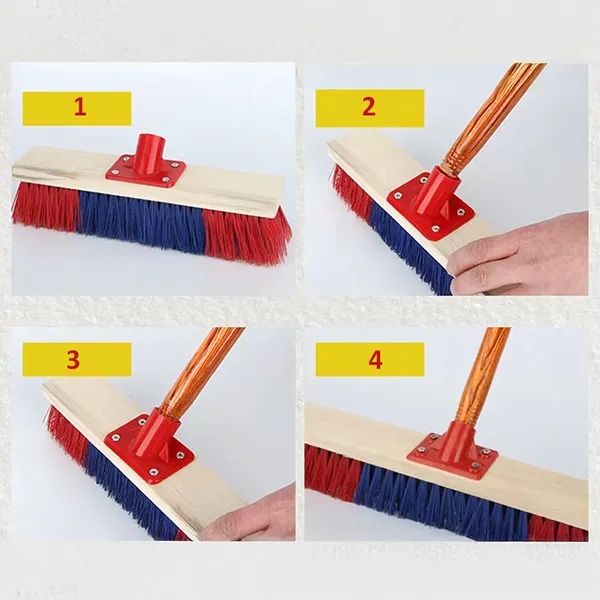 1

2

3

4