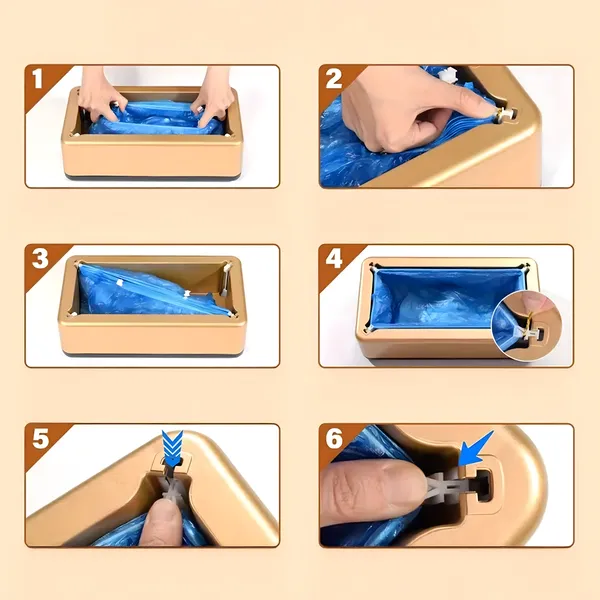 1

2

3

4

5

6