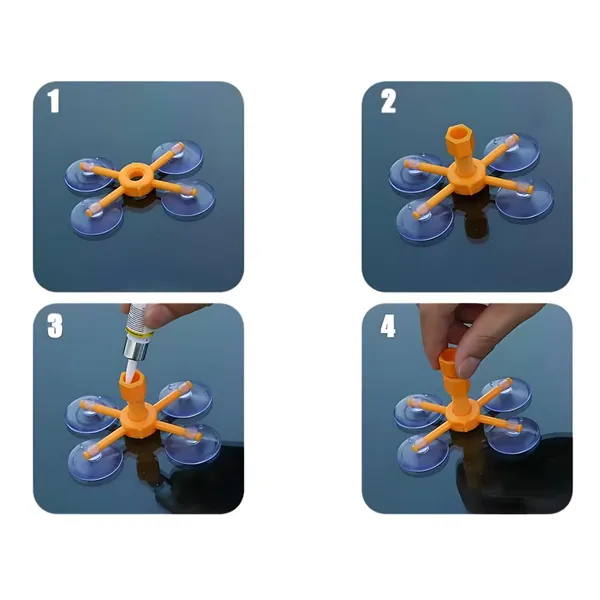 1

2

3

4