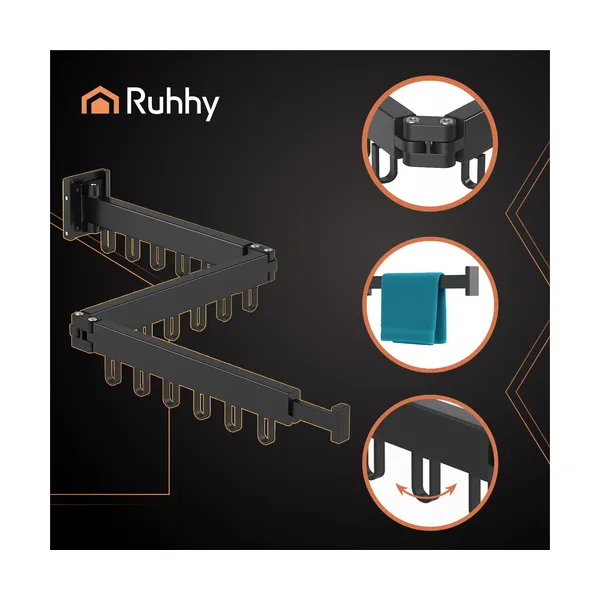 Ruhhy