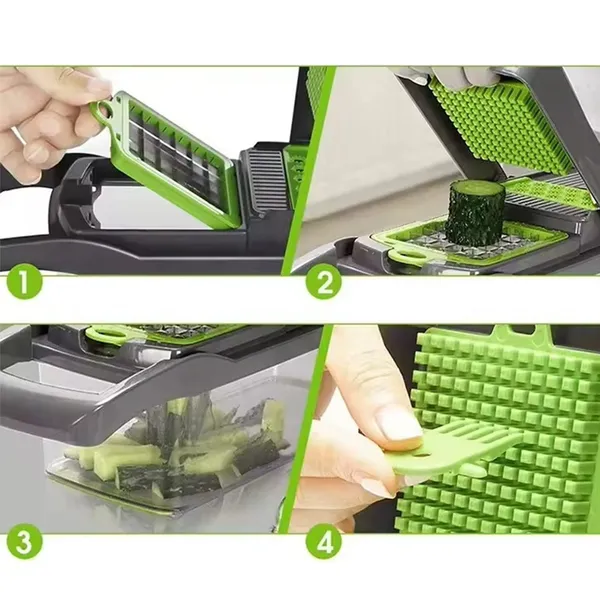 1

2

3

4