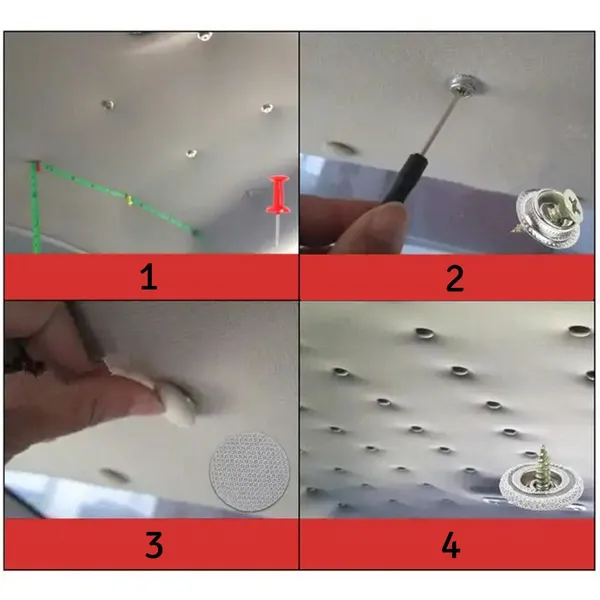 1

2

3

4