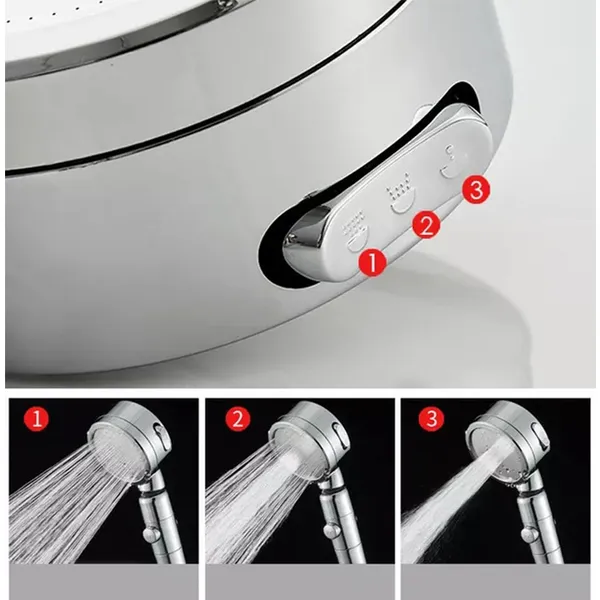 3
2
1
1
2
3