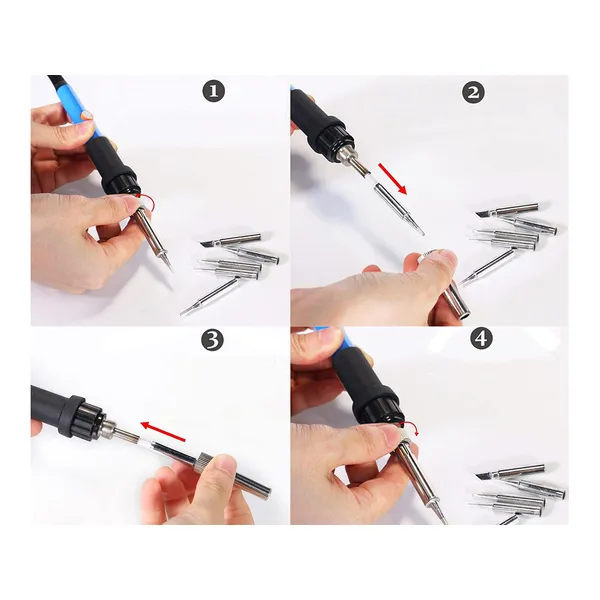 1

2

3

4