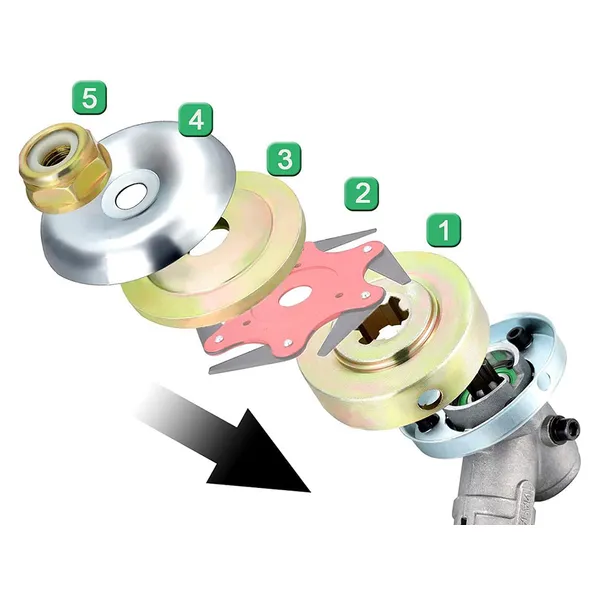 5
4
3
2
1