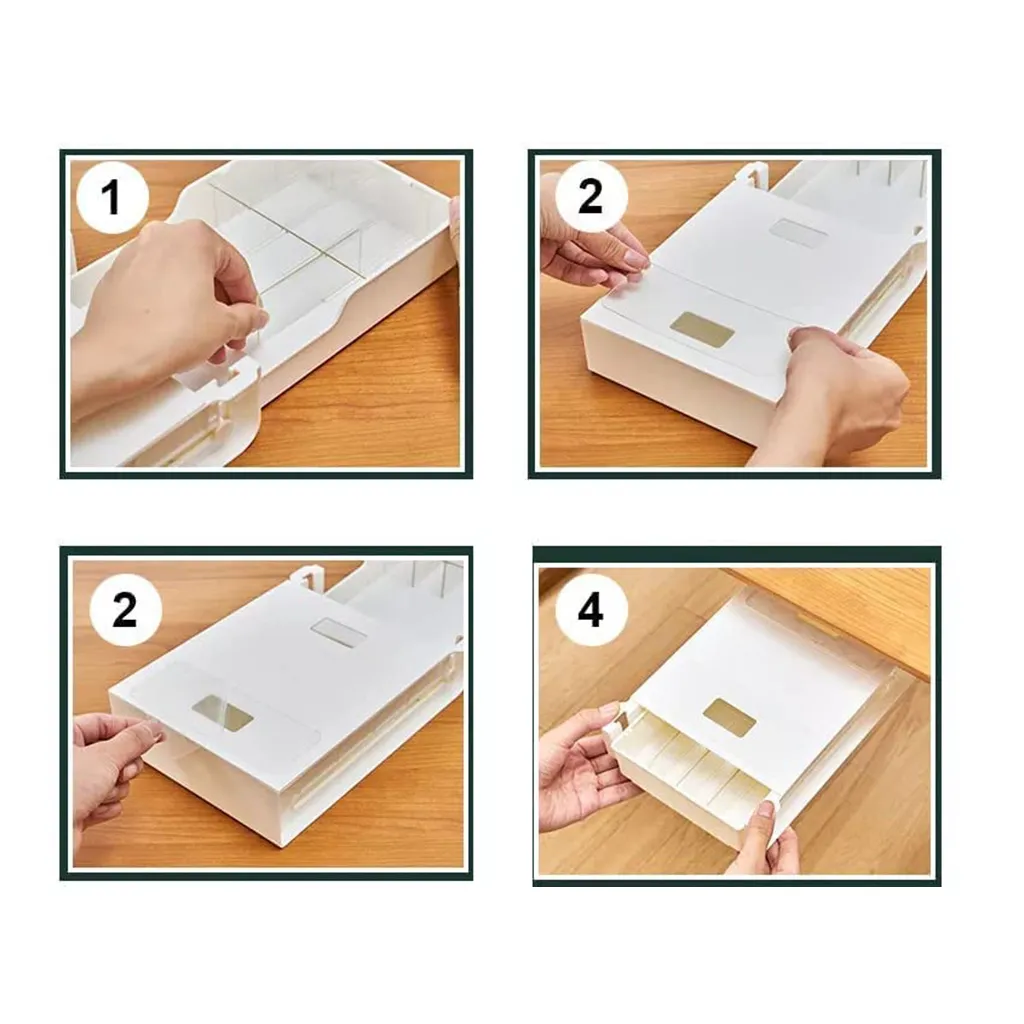 1

2

2

4